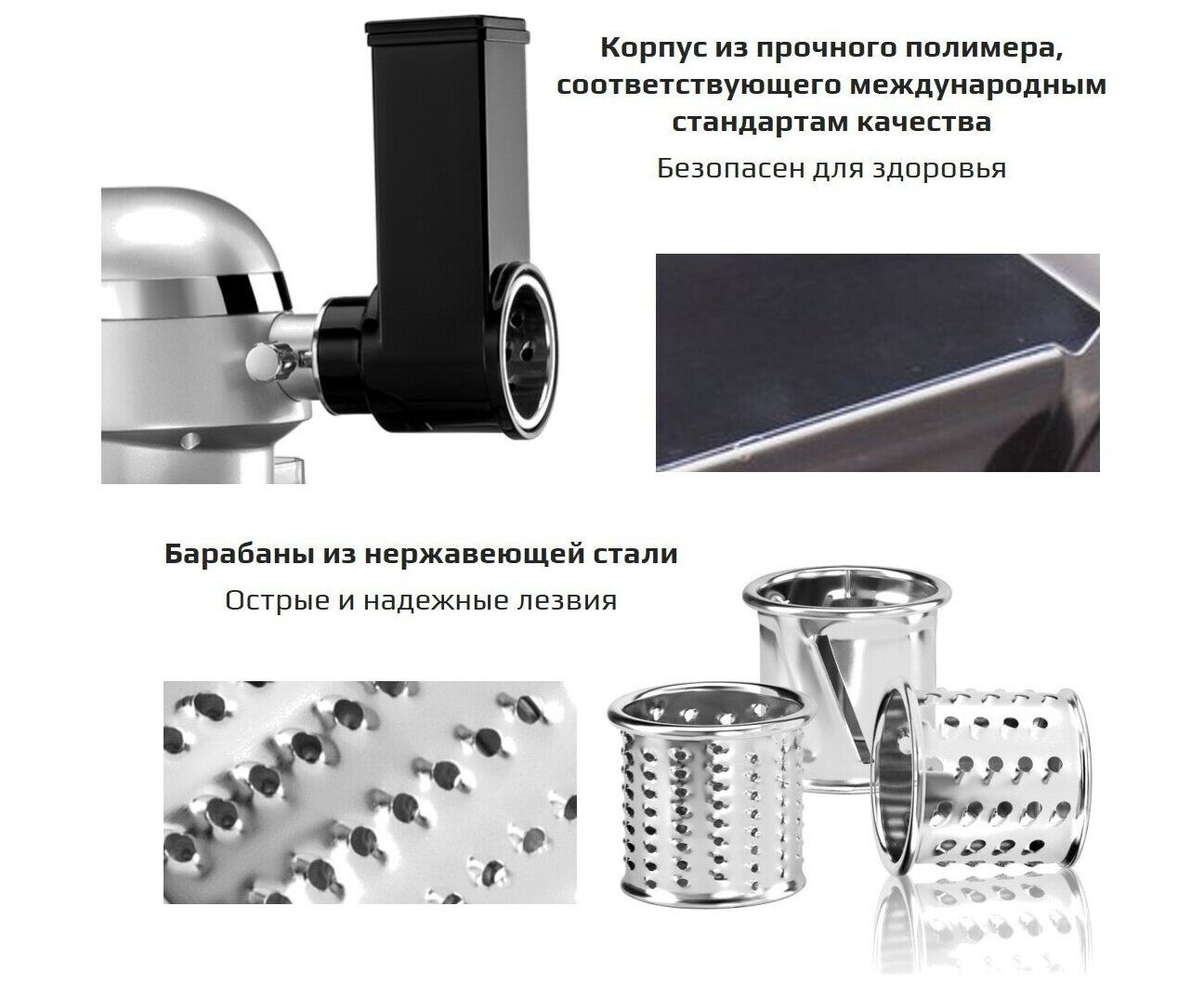 Корпус из прочного полимера, соответствующего международным стандартам качества

Безопасен для здоровья

Барабаны из нержавеющей стали

Острые и надежные лезвия